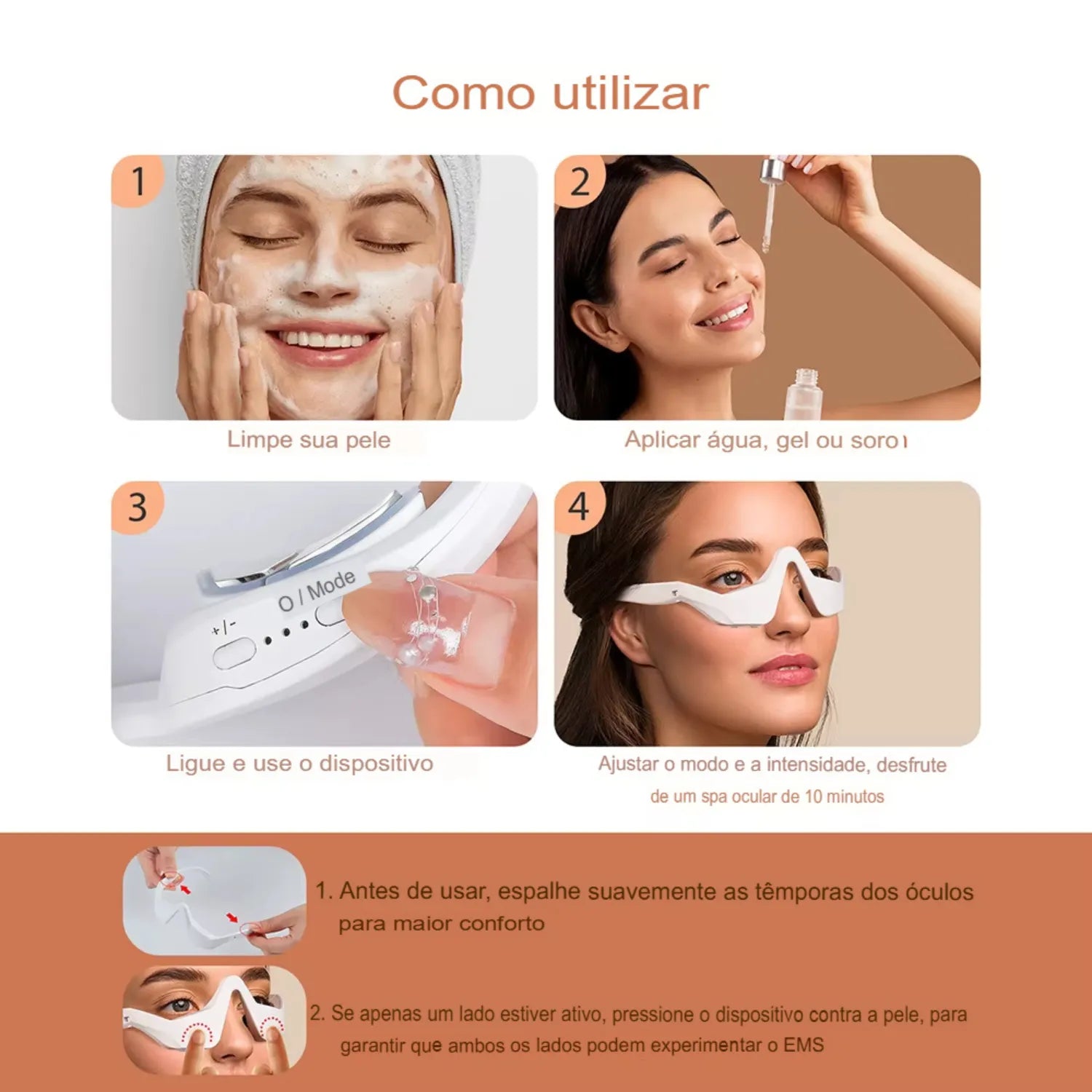 Como utilizar

1

Limpe sua pele

2

Aplicar água, gel ou soro

3

O / Mode

+/-

Ligue e use o dispositivo

4

Ajustar o modo e a intensidade, desfrute de um spa ocular de 10 minutos

1. Antes de usar, espalhe suavemente as têmporas dos óculos para maior conforto

2. Se apenas um lado estiver ativo, pressione o dispositivo contra a pele, para garantir que ambos os lados podem experimentar o EMS